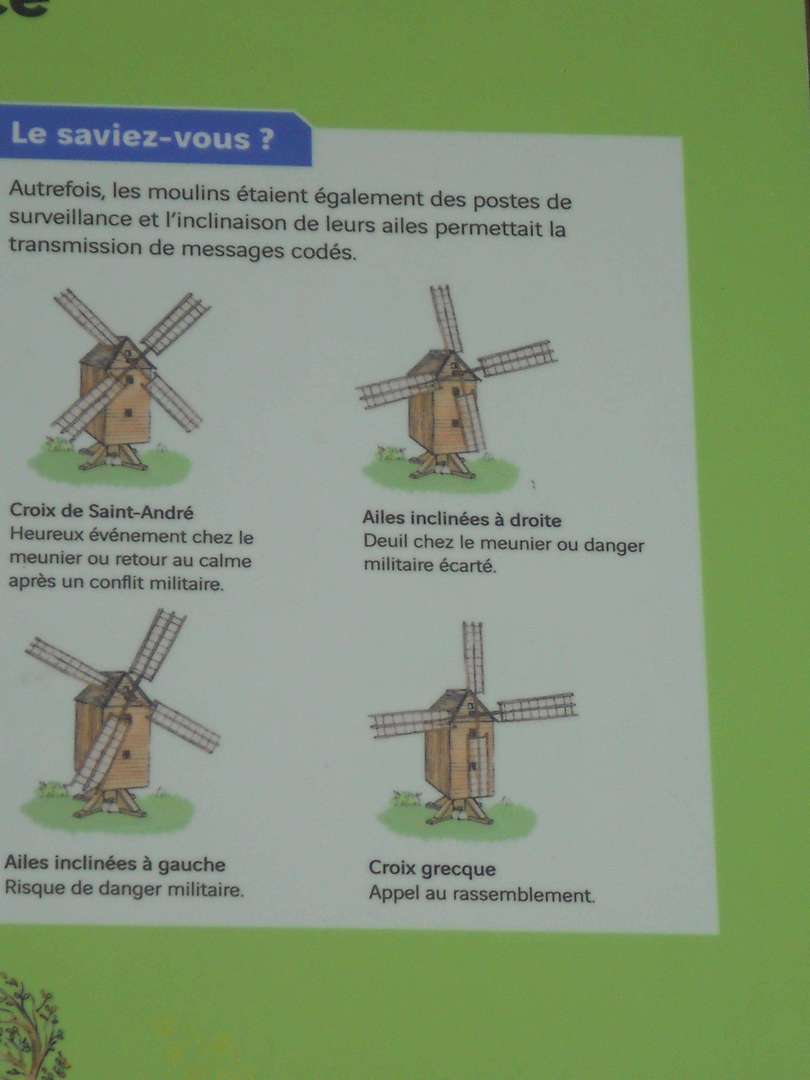 Le saviez-vous ?

Autrefois, les moulins étaient également des postes de surveillance et l'inclinaison de leurs ailes permettait la transmission de messages codés.

Croix de Saint-André
Heureux événement chez le meunier ou retour au calme après un conflit militaire.

Ailes inclinées à droite
Deuil chez le meunier ou danger militaire écarté.

Ailes inclinées à gauche
Risque de danger militaire.

Croix grecque
Appel au rassemblement.