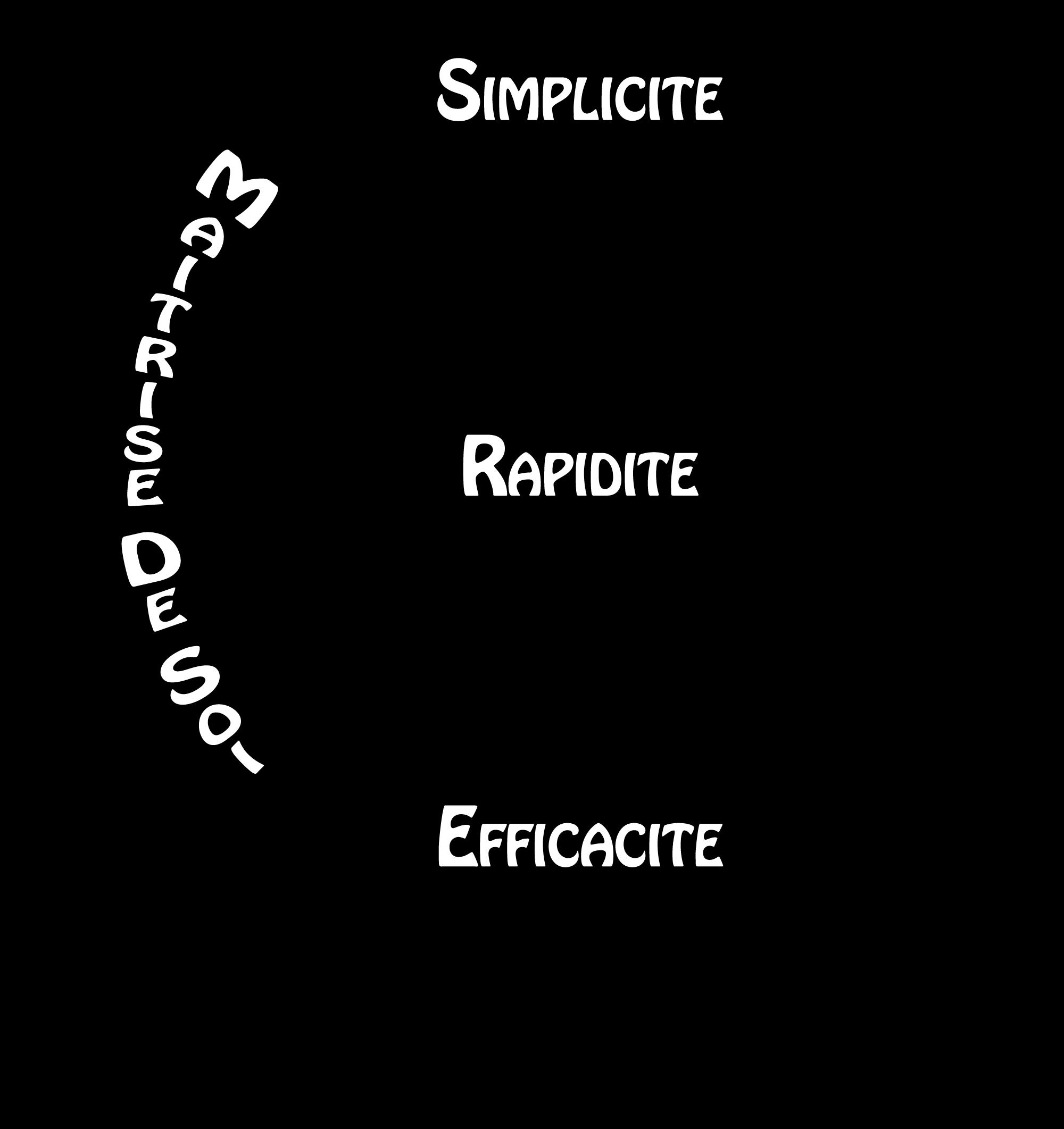 Simplicite

Maitrise De Soi

Rapidite

Efficacite