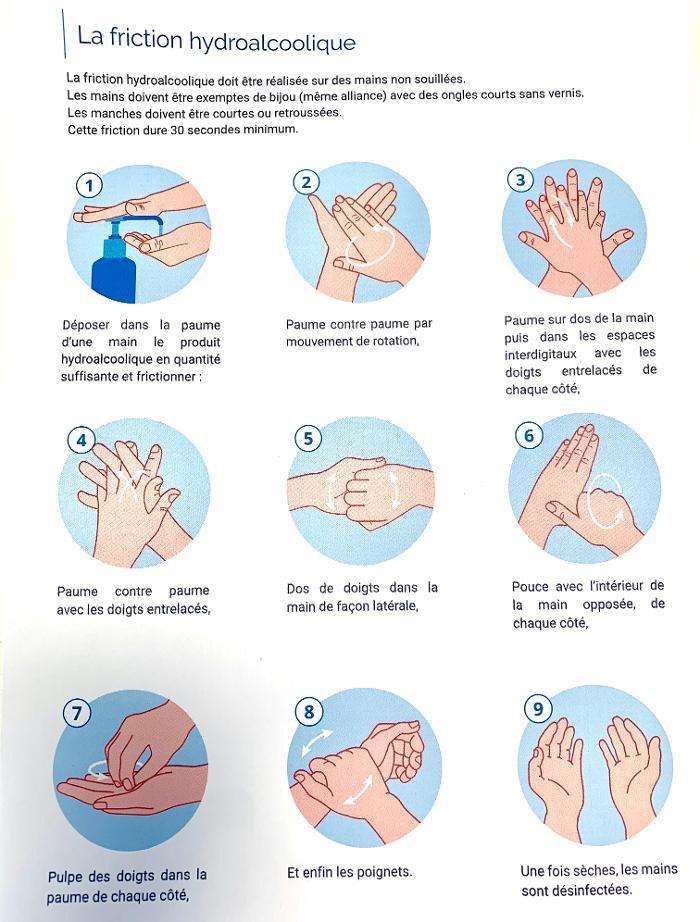 La friction hydroalcoolique

La friction hydroalcoolique doit être réalisée sur des mains non souillées.
Les mains doivent être exemptes de bijou (même alliance) avec des ongles courts sans vernis.
Les manches doivent être courtes ou retroussées.
Cette friction dure 30 secondes minimum.

1

Déposer dans la paume d'une main le produit hydroalcoolique en quantité suffisante et frictionner :

2

Paume contre paume par mouvement de rotation,

3

Paume sur dos de la main puis dans les espaces interdigitaux avec les doigts entrelacés de chaque côté,

4

Paume contre paume avec les doigts entrelacés,

5

Dos de doigts dans la main de façon latérale,

6

Pouce avec l'intérieur de la main opposée, de chaque côté,

7

Pulpe des doigts dans la paume de chaque côté,

8

Et enfin les poignets.

9

Une fois sèches, les mains sont désinfectées.