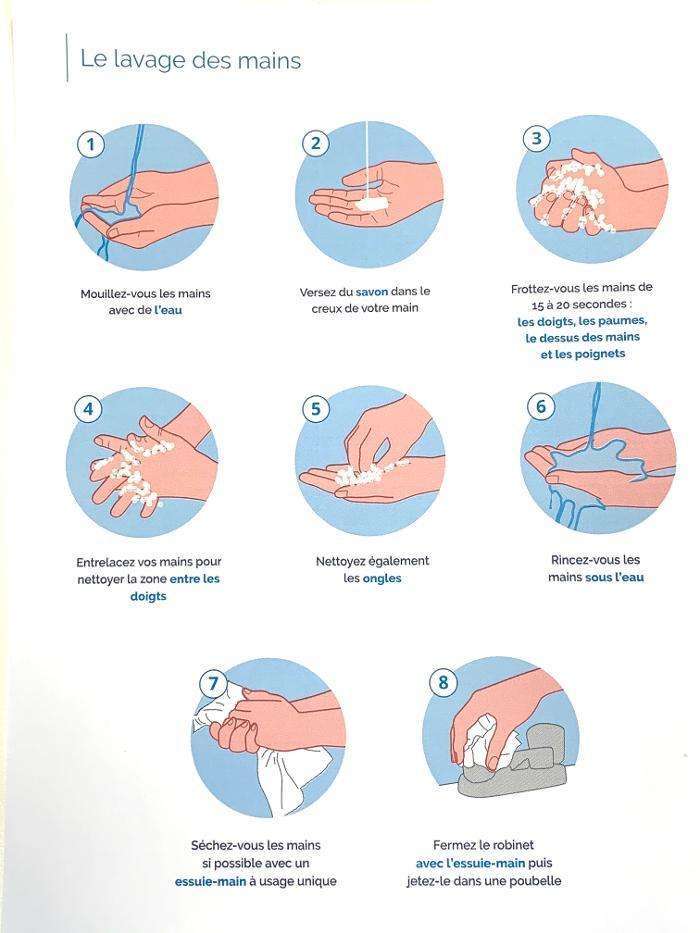 Le lavage des mains

1

Mouillez-vous les mains avec de l'eau

2

Versez du savon dans le creux de votre main

3

Frottez-vous les mains de 15 à 20 secondes : les doigts, les paumes, le dessus des mains et les poignets

4

Entrelacez vos mains pour nettoyer la zone entre les doigts

5

Nettoyez également les ongles

6

Rincez-vous les mains sous l'eau

7

Séchez-vous les mains si possible avec un essuie-main à usage unique

8

Fermez le robinet avec l'essuie-main puis jetez-le dans une poubelle